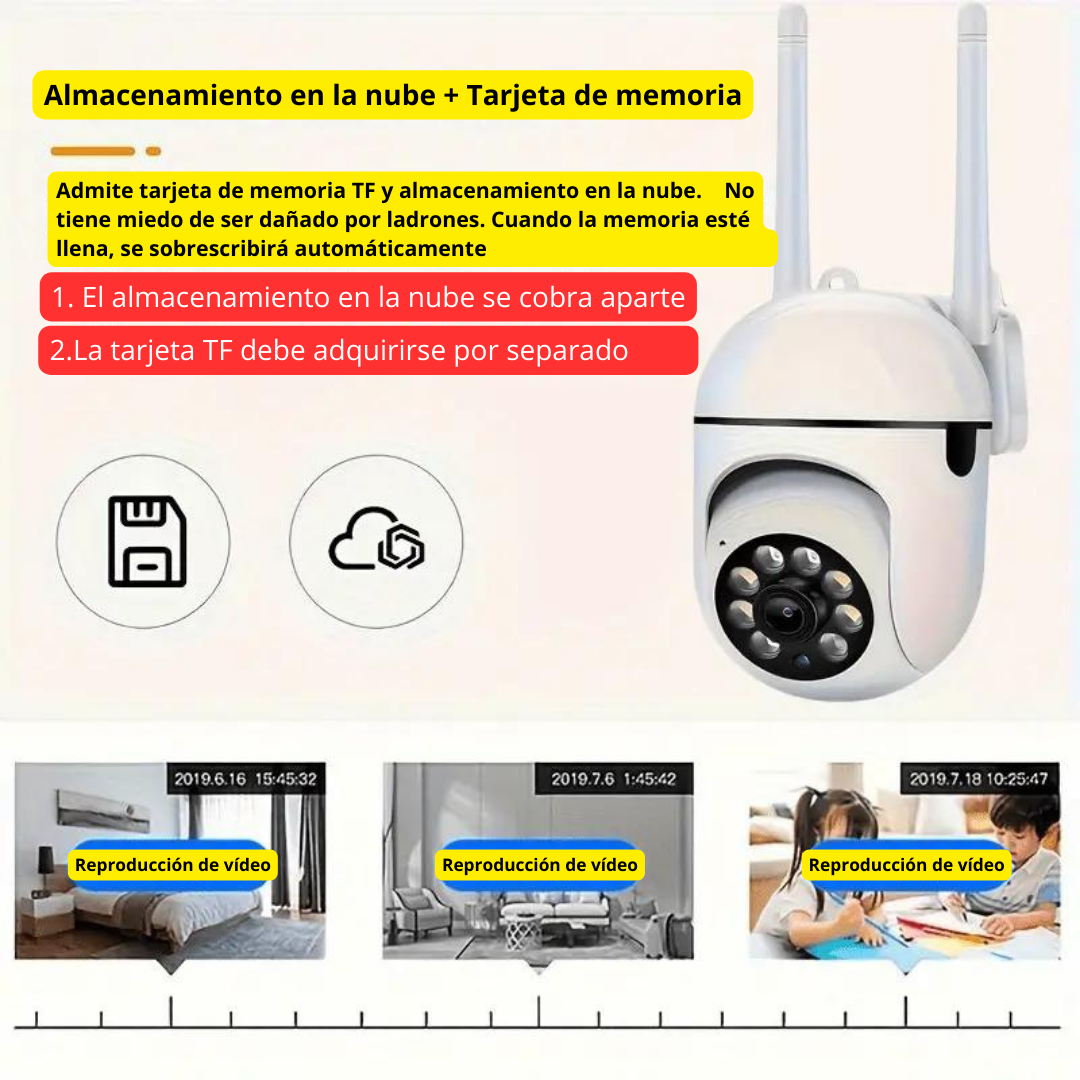 Almacenamiento en la nube + Tarjeta de memoria

Admite tarjeta de memoria TF y almacenamiento en la nube. No tiene miedo de ser dañado por ladrones. Cuando la memoria esté llena, se sobrescribirá automáticamente

1. El almacenamiento en la nube se cobra aparte

2.La tarjeta TF debe adquirirse por separado

2019.6.16 15:45:32

Reproducción de vídeo

2019.7.6 1:45:42

Reproducción de vídeo

2019.7.18 10:25:47

Reproducción de vídeo